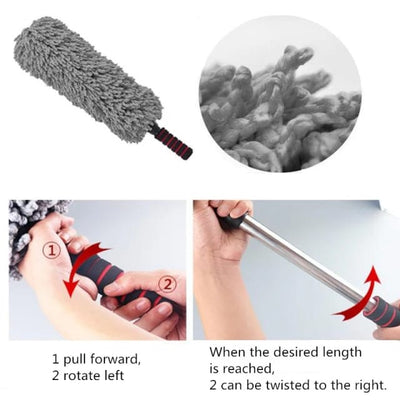 ①

②

1 pull forward,
2 rotate left

When the desired length is reached,
2 can be twisted to the right.