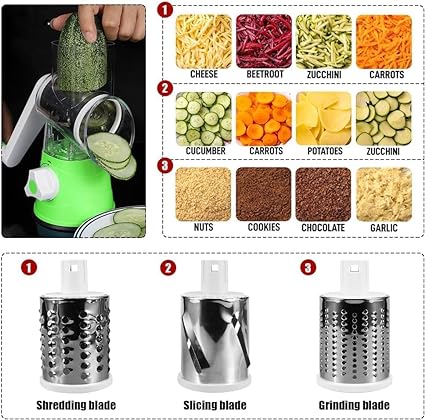 1
CHEESE
BEETROOT
ZUCCHINI
CARROTS

2
CUCUMBER
CARROTS
POTATOES
ZUCCHINI

3
NUTS
COOKIES
CHOCOLATE
GARLIC

1
Shredding blade

2
Slicing blade

3
Grinding blade